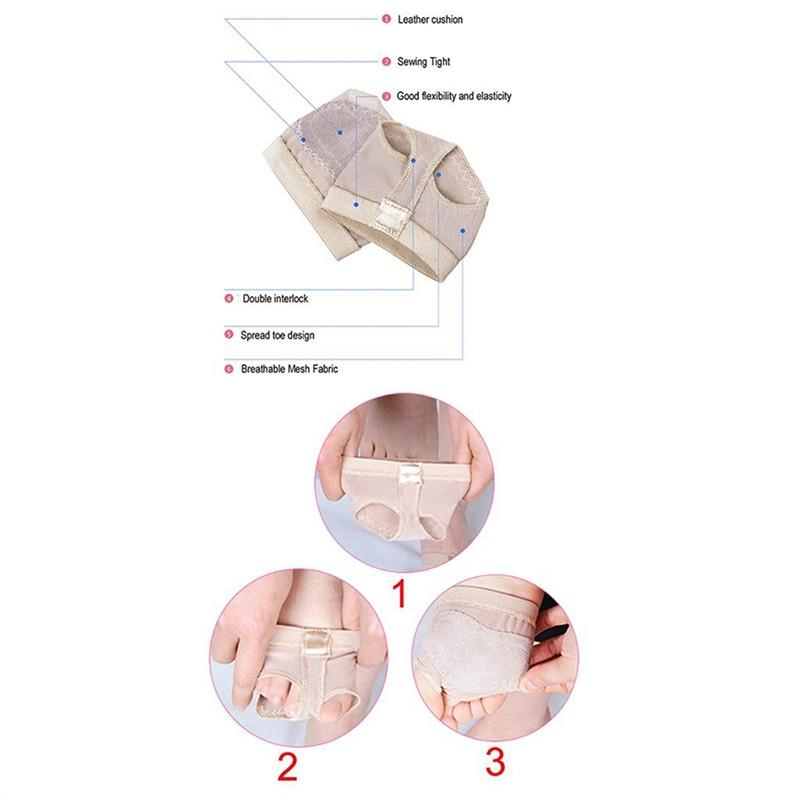 1 Leather cushion

2 Sewing Tight

3 Good flexibility and elasticity

4 Double interlock

5 Spread toe design

6 Breathable Mesh Fabric

1

2

3